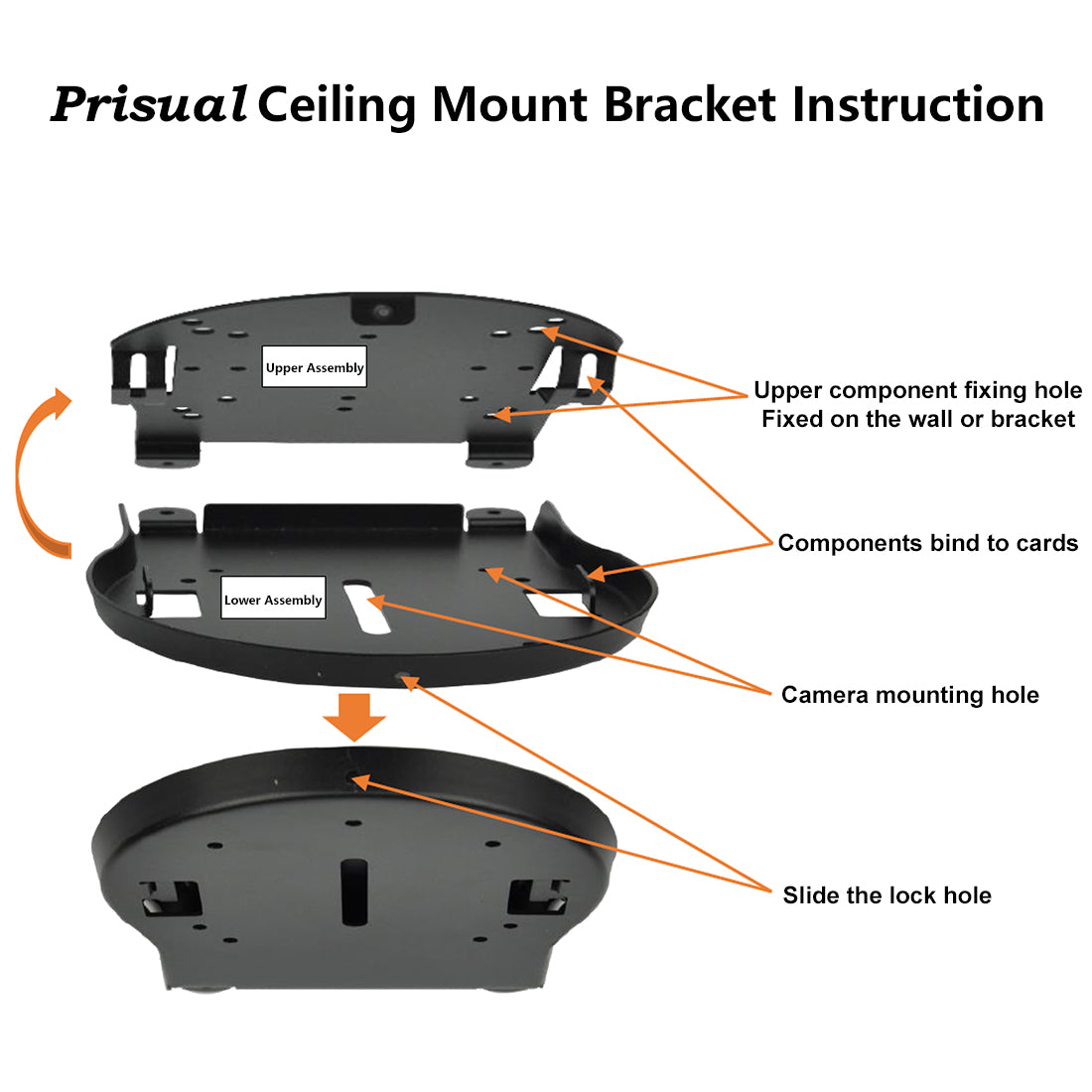 Prisual Ceiling Mount Bracket Instruction

Upper Assembly

Upper component fixing hole
Fixed on the wall or bracket

Components bind to cards

Lower Assembly

Camera mounting hole

Slide the lock hole